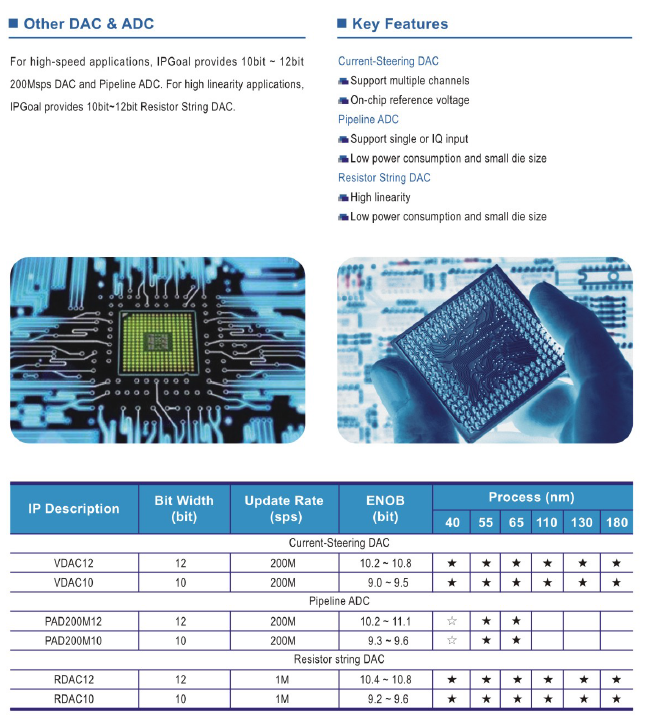 ■ Other DAC & ADC

For high-speed applications, IPGoal provides 10bit ~ 12bit 200Msps DAC and Pipeline ADC. For high linearity applications, IPGoal provides 10bit~12bit Resistor String DAC.

■ Key Features

Current-Steering DAC
Support multiple channels
On-chip reference voltage
Pipeline ADC
Support single or IQ input
Low power consumption and small die size
Resistor String DAC
High linearity
Low power consumption and small die size

| IP Description | Bit Width (bit) | Update Rate (sps) | ENOB (bit) | Process (nm) 40 | 55 | 65 | 110 | 130 | 180 |
|---|---|---|---|---|---|---|---|---|---|
| Current-Steering DAC | | | | | | | | | |
| VDAC12 | 12 | 200M | 10.2 ~ 10.8 | ★ | ★ | ★ | ★ | ★ | ★ |
| VDAC10 | 10 | 200M | 9.0 ~ 9.5 | ★ | ★ | ★ | ★ | ★ | ★ |
| Pipeline ADC | | | | | | | | | |
| PAD200M12 | 12 | 200M | 10.2 ~ 11.1 | ☆ | ★ | ★ | | | |
| PAD200M10 | 10 | 200M | 9.3 ~ 9.6 | ☆ | ★ | ★ | | | |
| Resistor string DAC | | | | | | | | | |
| RDAC12 | 12 | 1M | 10.4 ~ 10.8 | ★ | ★ | ★ | ★ | ★ | ★ |
| RDAC10 | 10 | 1M | 9.2 ~ 9.6 | ★ | ★ | ★ | ★ | ★ | ★ |